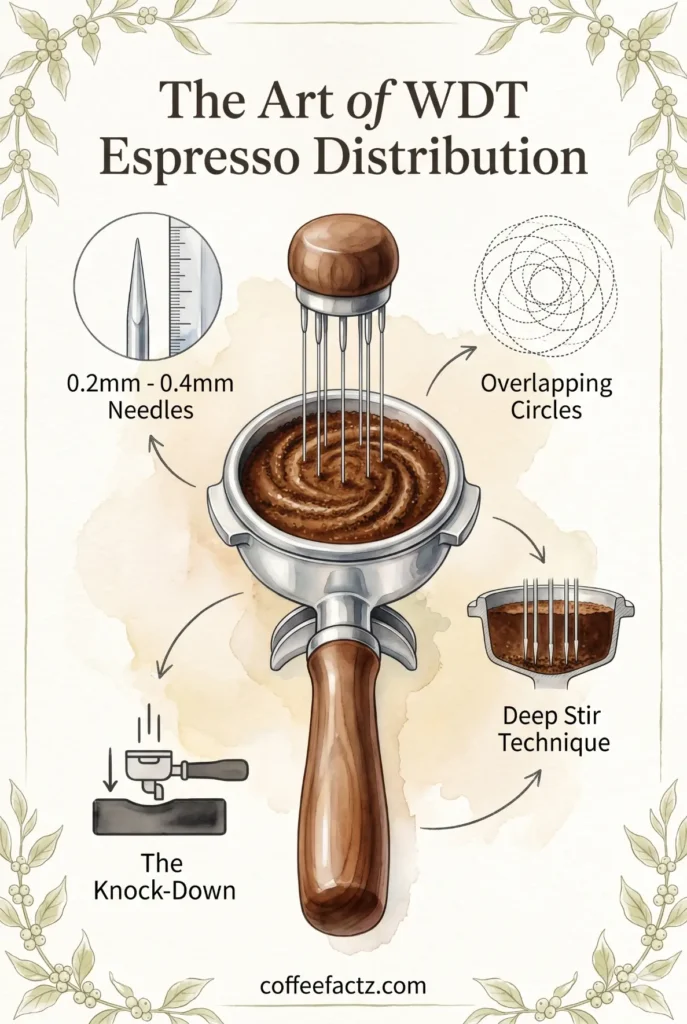 The Art of WDT Espresso Distribution

0.2mm - 0.4mm Needles

Overlapping Circles

Deep Stir Technique

The Knock-Down

coffeefactz.com