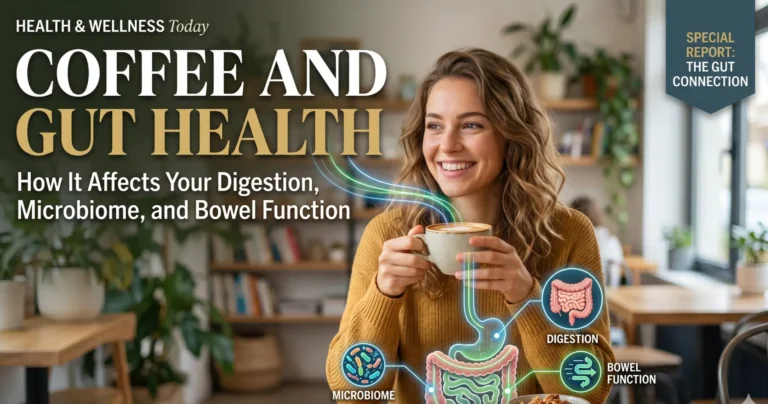 HEALTH & WELLNESS Today

COFFEE AND GUT HEALTH

How It Affects Your Digestion, Microbiome, and Bowel Function

SPECIAL REPORT: THE GUT CONNECTION

DIGESTION

MICROBIOME

BOWEL FUNCTION