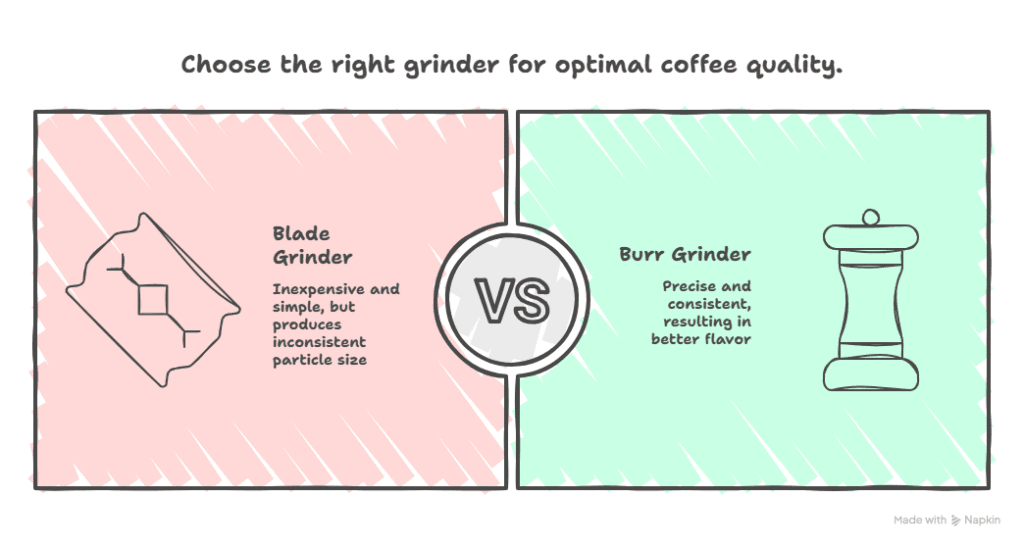 Choose the right grinder for optimal coffee quality.

Blade Grinder

Inexpensive and simple, but produces inconsistent particle size

VS

Burr Grinder

Precise and consistent, resulting in better flavor

Made with Napkin