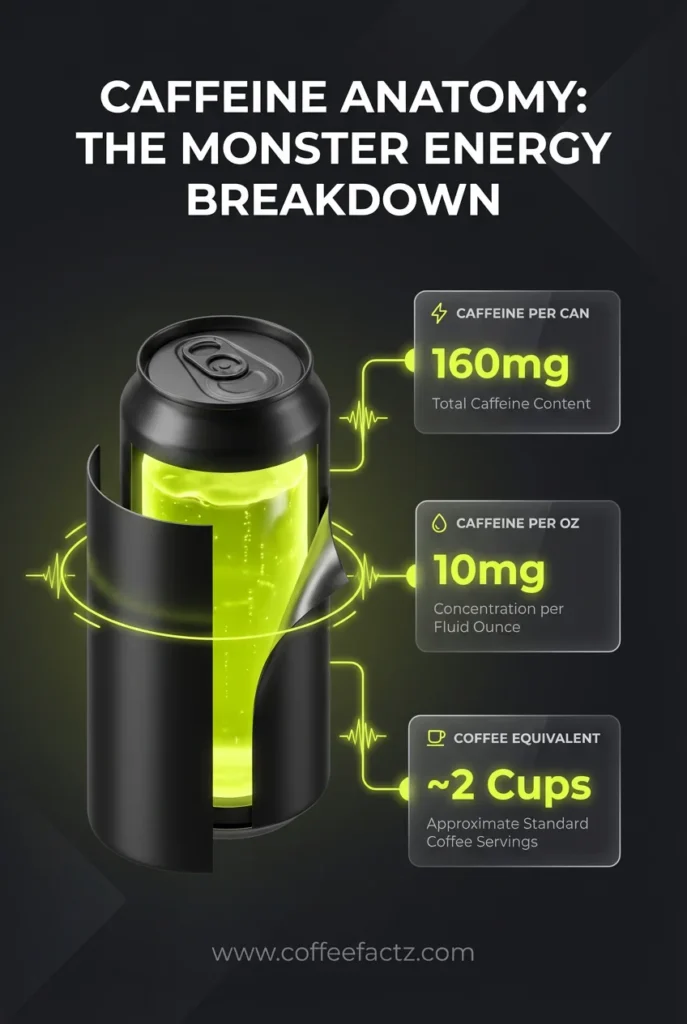 CAFFEINE ANATOMY: THE MONSTER ENERGY BREAKDOWN

CAFFEINE PER CAN
160mg
Total Caffeine Content

CAFFEINE PER OZ
10mg
Concentration per Fluid Ounce

COFFEE EQUIVALENT
~2 Cups
Approximate Standard Coffee Servings

www.coffeefactz.com