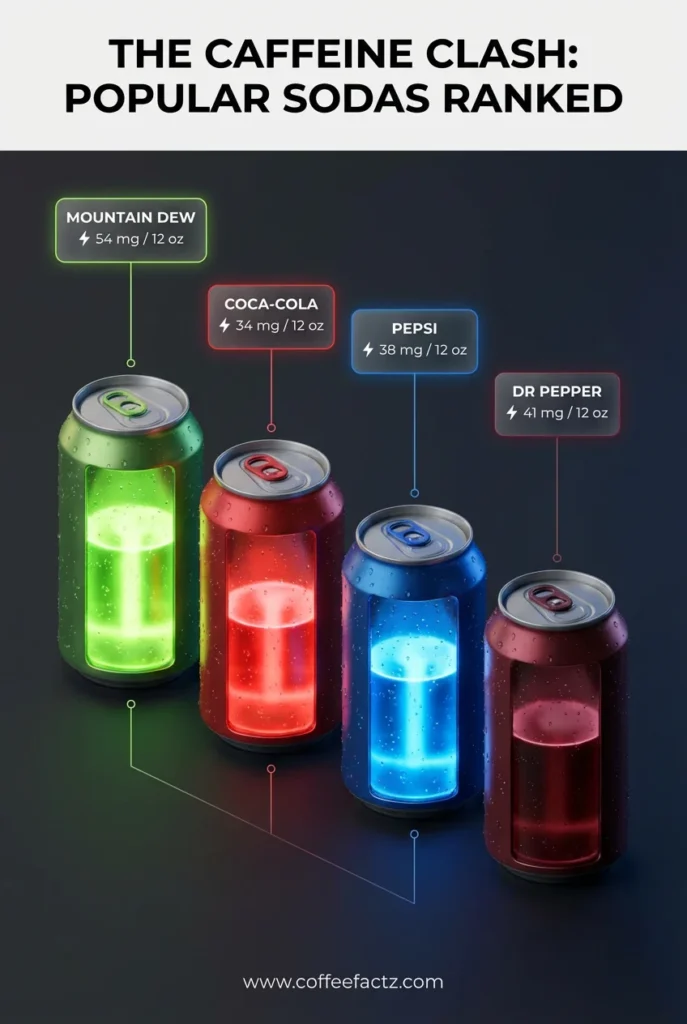 THE CAFFEINE CLASH: POPULAR SODAS RANKED

MOUNTAIN DEW
54 mg / 12 oz

COCA-COLA
34 mg / 12 oz

PEPSI
38 mg / 12 oz

DR PEPPER
41 mg / 12 oz

www.coffeefactz.com