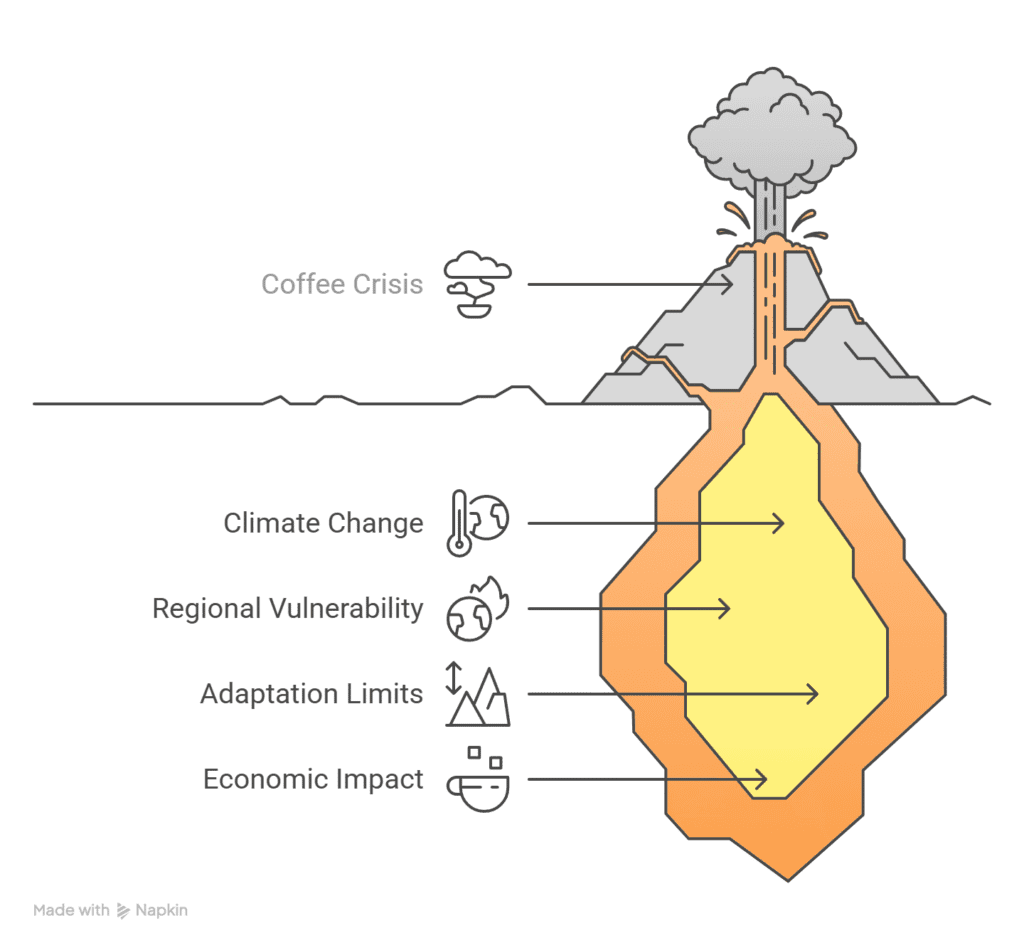 Coffee Crisis

Climate Change

Regional Vulnerability

Adaptation Limits

Economic Impact

Made with Napkin