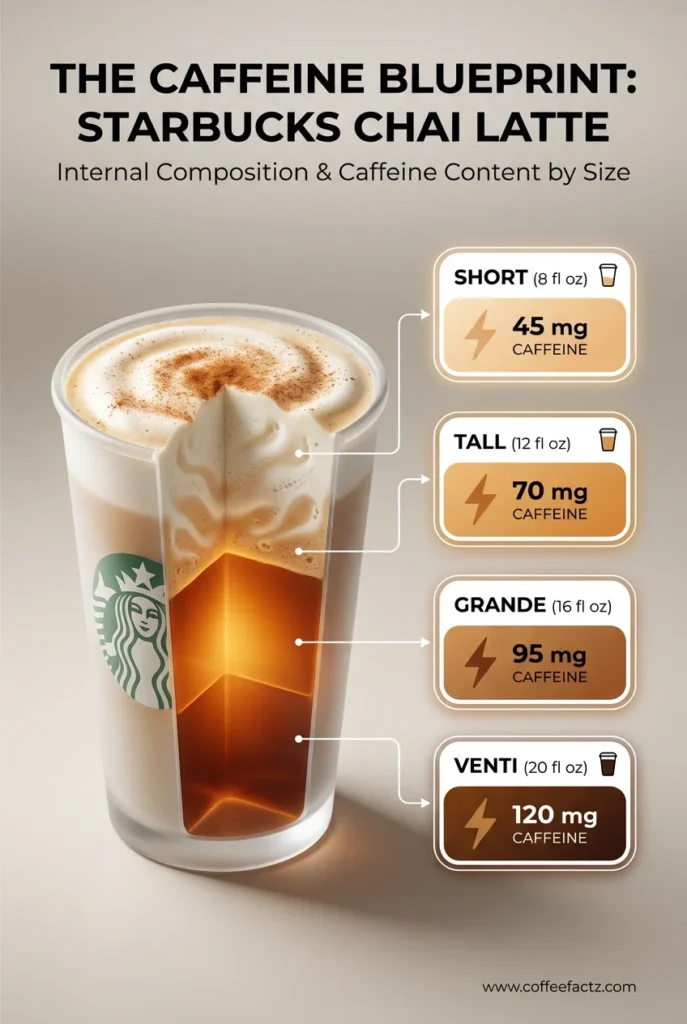 THE CAFFEINE BLUEPRINT: STARBUCKS CHAI LATTE

Internal Composition & Caffeine Content by Size

SHORT (8 fl oz)
45 mg
CAFFEINE

TALL (12 fl oz)
70 mg
CAFFEINE

GRANDE (16 fl oz)
95 mg
CAFFEINE

VENTI (20 fl oz)
120 mg
CAFFEINE

www.coffeefactz.com